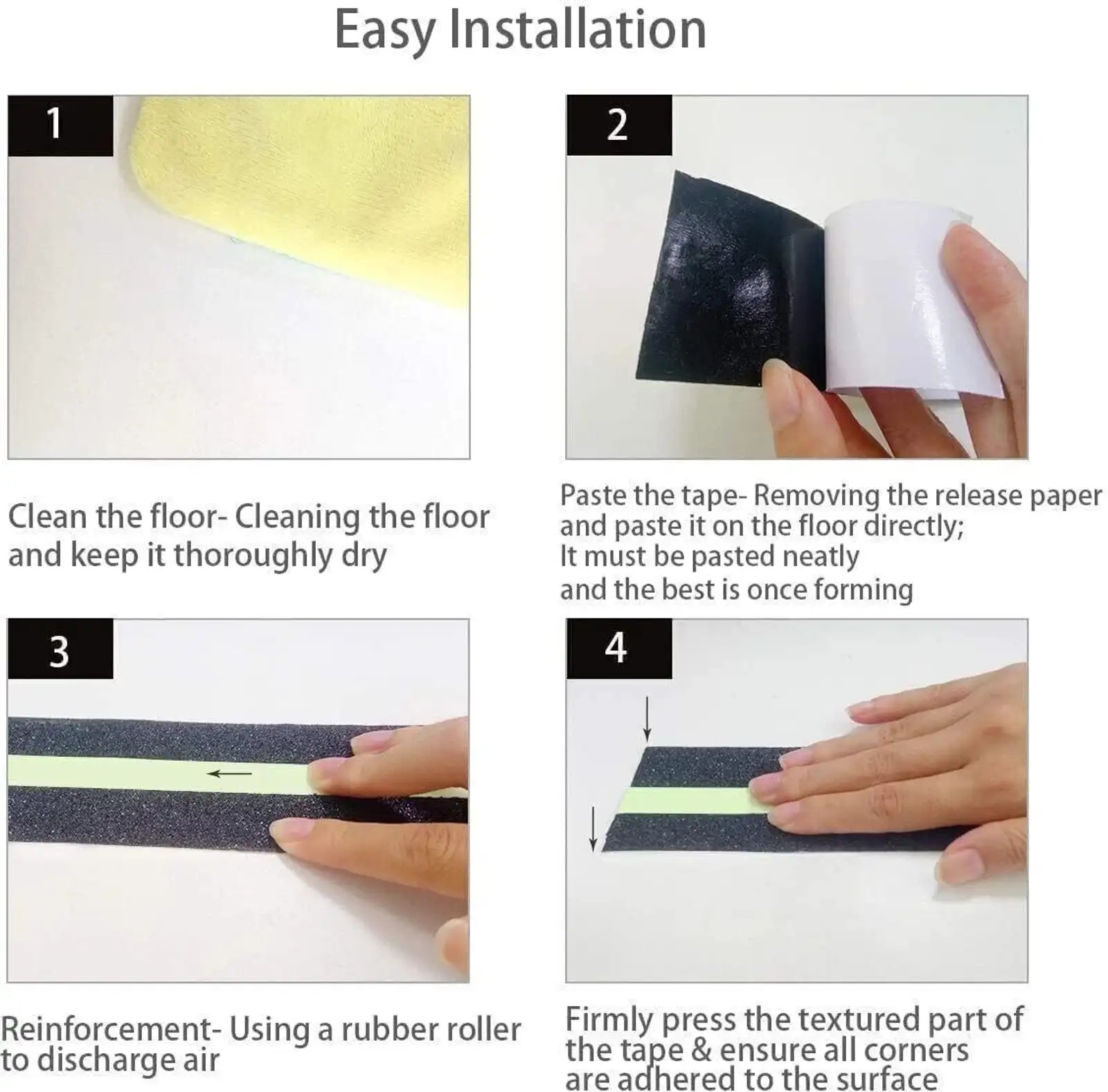 Easy Installation

1

Clean the floor- Cleaning the floor and keep it thoroughly dry

2

Paste the tape- Removing the release paper and paste it on the floor directly;
It must be pasted neatly
and the best is once forming

3

Reinforcement- Using a rubber roller to discharge air

4

Firmly press the textured part of the tape & ensure all corners are adhered to the surface